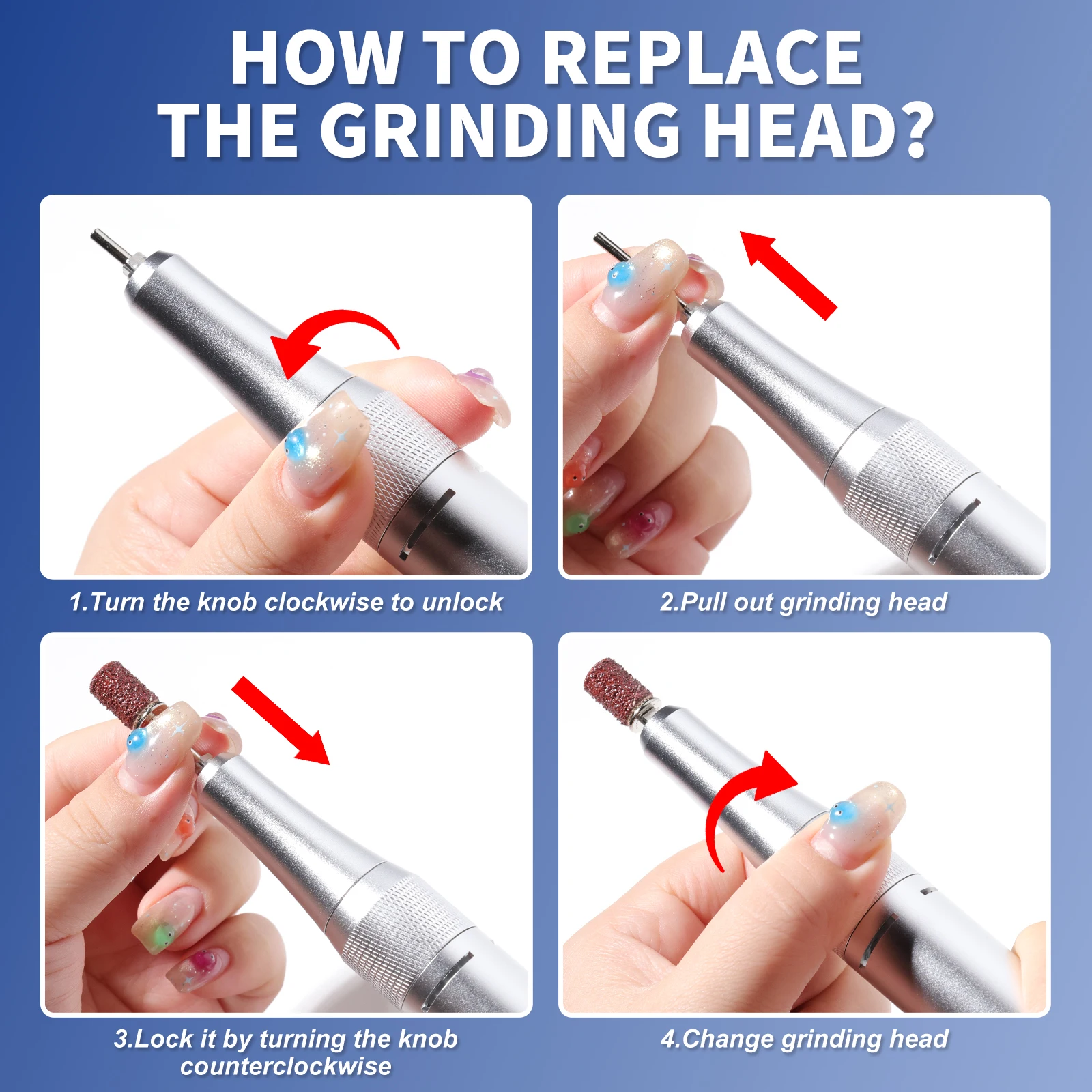 HOW TO REPLACE THE GRINDING HEAD?

1.Turn the knob clockwise to unlock

2.Pull out grinding head

3.Lock it by turning the knob counterclockwise

4.Change grinding head