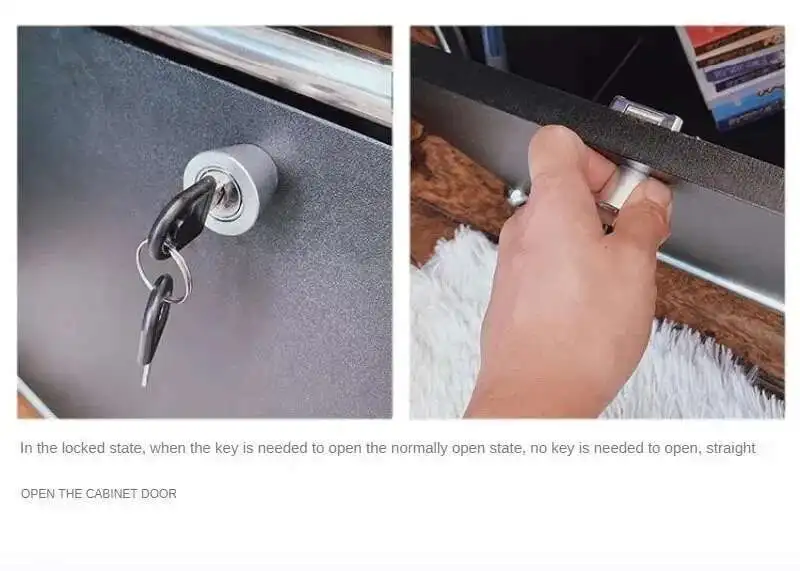 In the locked state, when the key is needed to open the normally open state, no key is needed to open, straight

OPEN THE CABINET DOOR