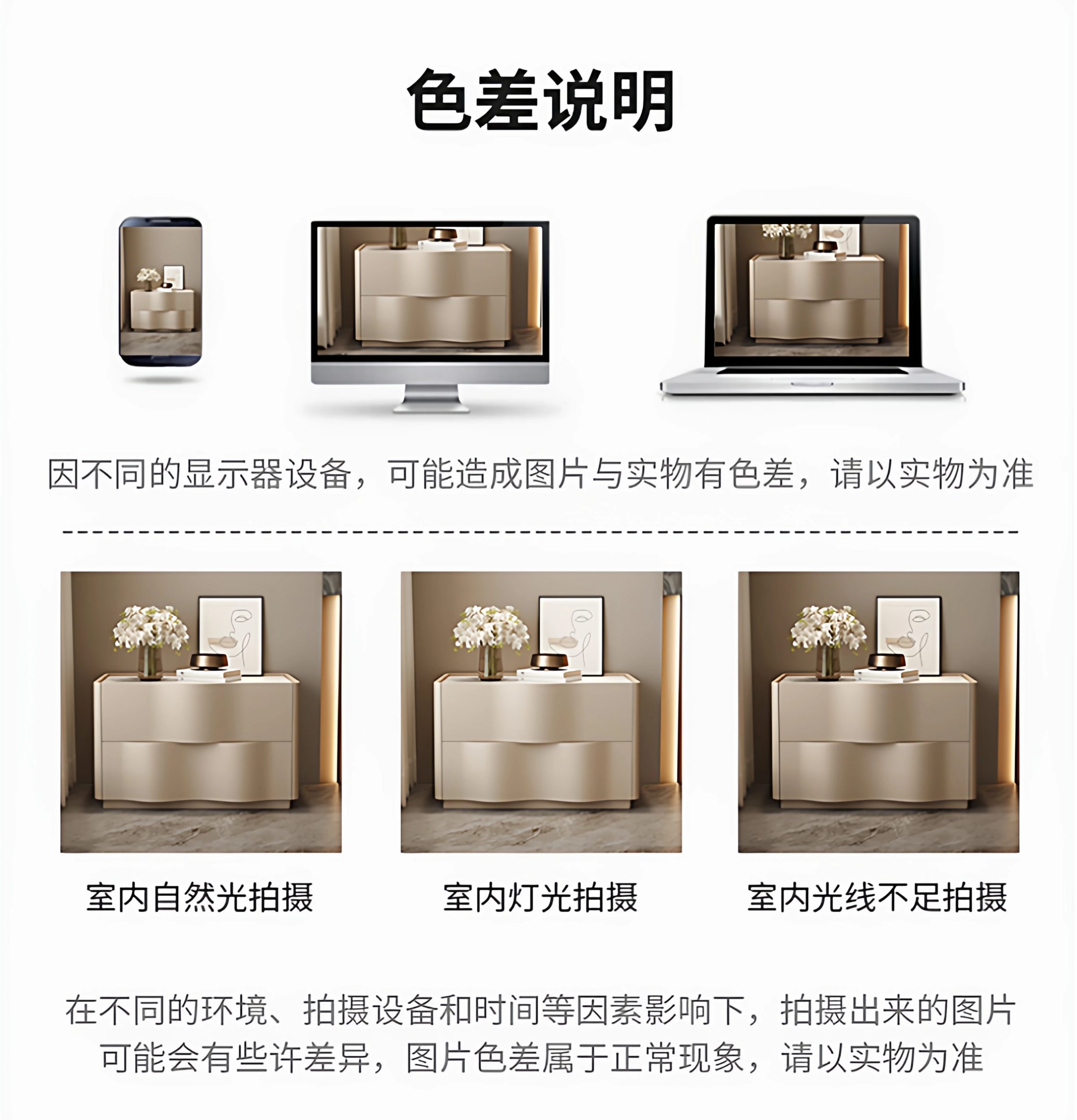 色差说明

因不同的显示器设备，可能造成图片与实物有色差，请以实物为准

室内自然光拍摄

室内灯光拍摄

室内光线不足拍摄

在不同的环境、拍摄设备和时间等因素影响下，拍摄出来的图片可能会有些许差异，图片色差属于正常现象，请以实物为准